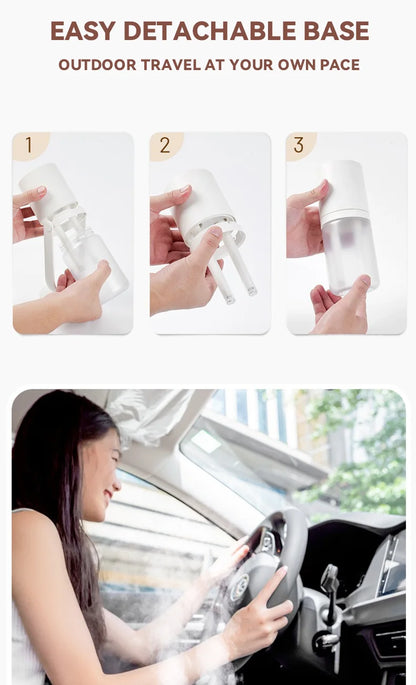 EASY DETACHABLE BASE

OUTDOOR TRAVEL AT YOUR OWN PACE

1

2

3